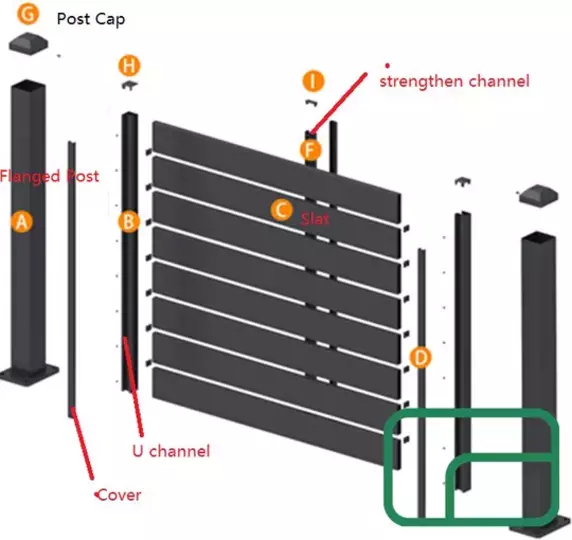 G Post Cap

H

I

strengthen channel

F

Flanged Post

A

B

C Slat

D

U channel

Cover